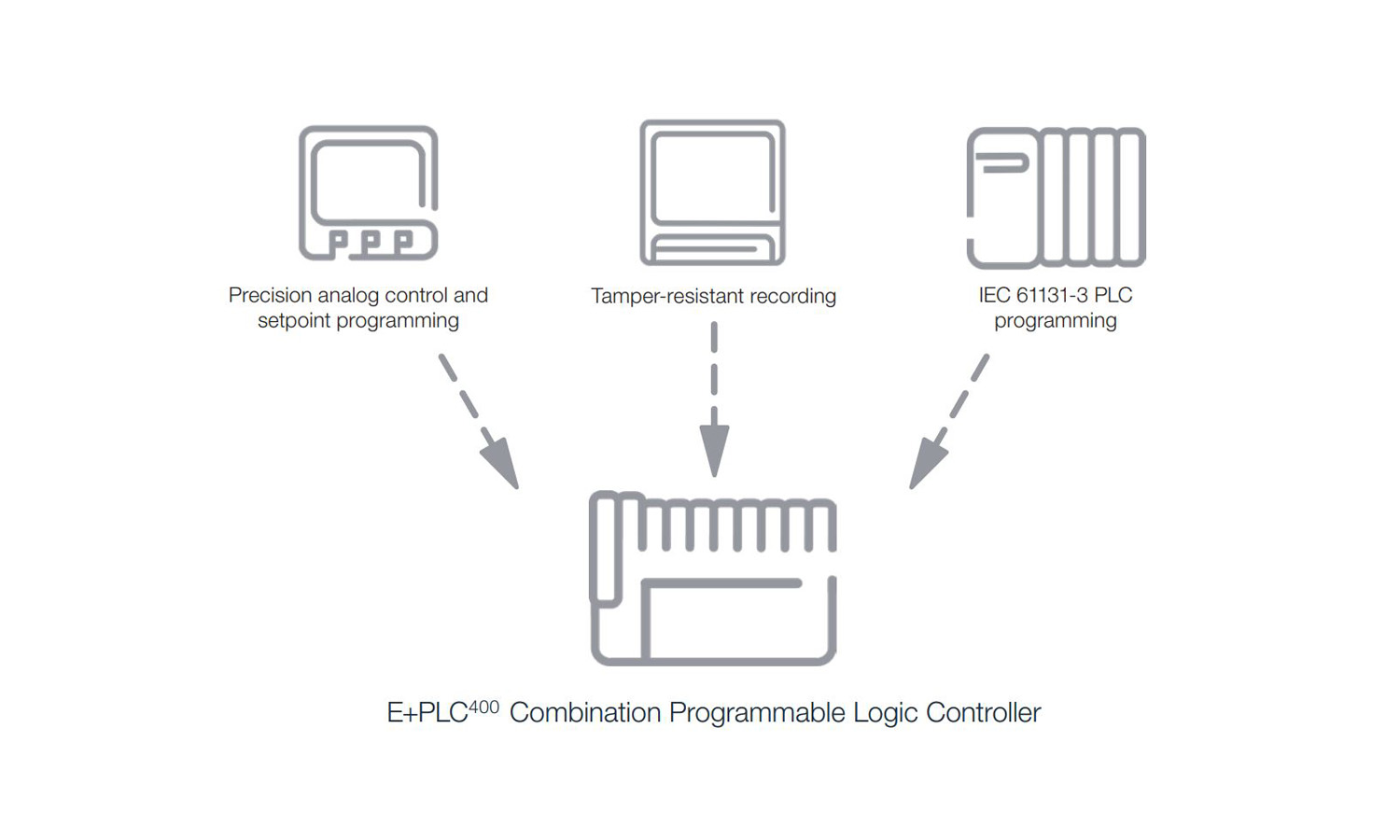 Precision analog control and setpoint programming

Tamper-resistant recording

IEC 61131-3 PLC programming

E+PLC$^{400}$ Combination Programmable Logic Controller