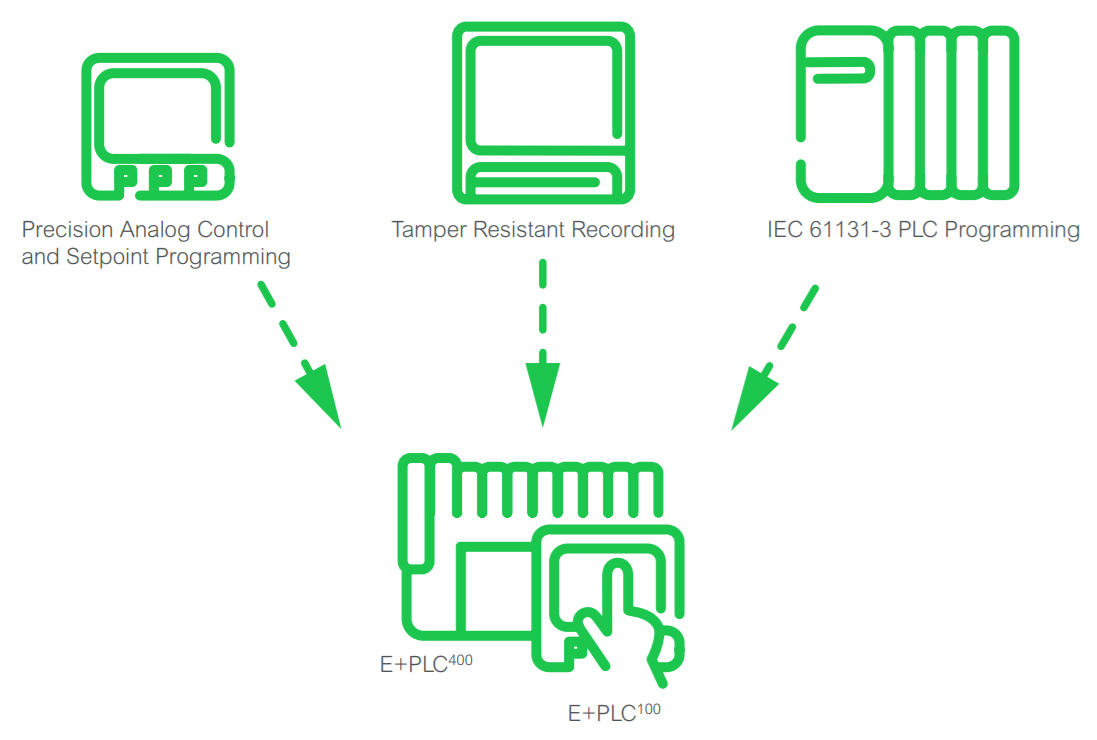 Precision Analog Control and Setpoint Programming

Tamper Resistant Recording

IEC 61131-3 PLC Programming

E+PLC$^{400}$

E+PLC$^{100}$