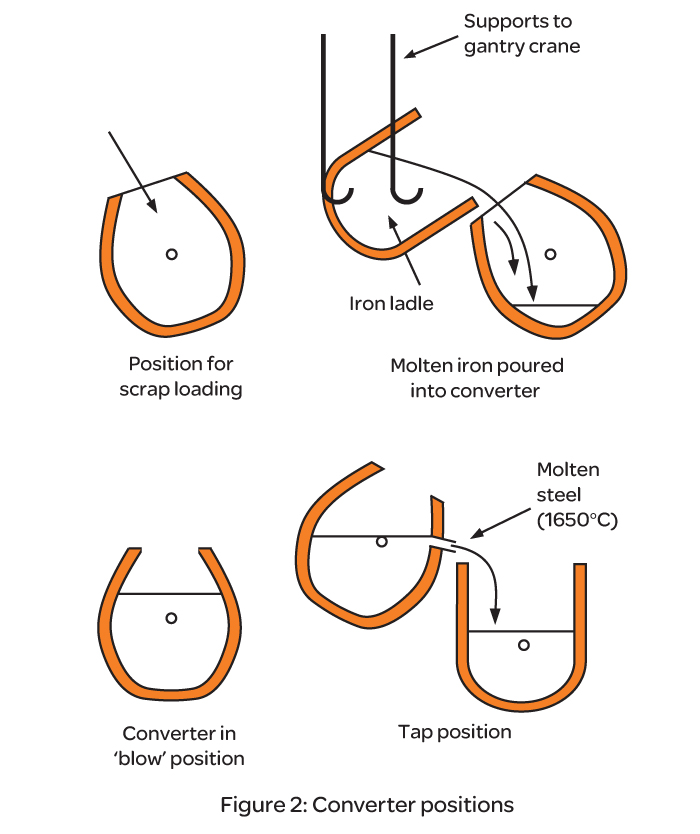 Supports to gantry crane

Iron ladle

Position for scrap loading

Molten iron poured into converter

Molten steel (1650°C)

Converter in 'blow' position

Tap position

Figure 2: Converter positions