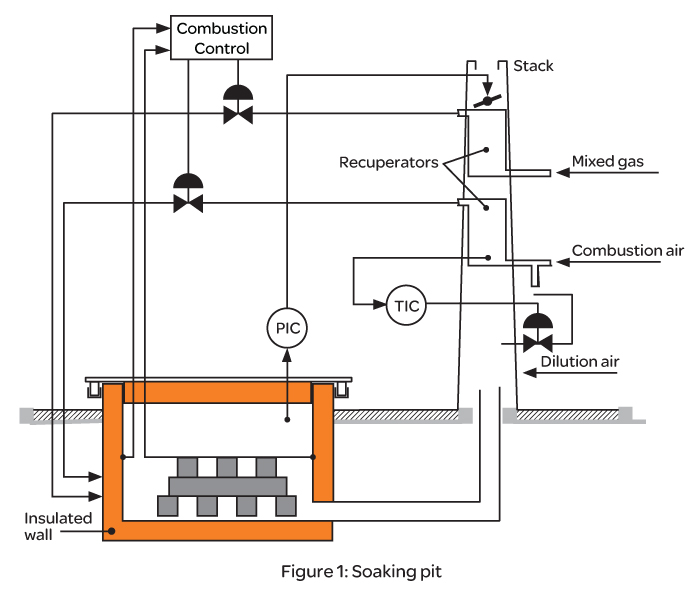 Combustion Control

Stack

Recuperators

Mixed gas

Combustion air

TIC

PIC

Dilution air

Insulated wall

Figure 1: Soaking pit