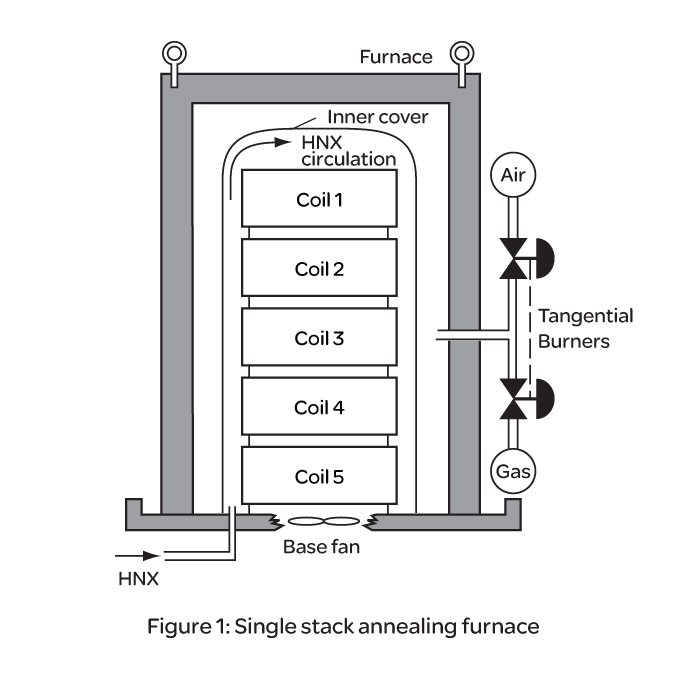 Furnace

Inner cover

HNX circulation

Air

Coil 1

Coil 2

Coil 3

Coil 4

Coil 5

Tangential Burners

Gas

Base fan

HNX

Figure 1: Single stack annealing furnace