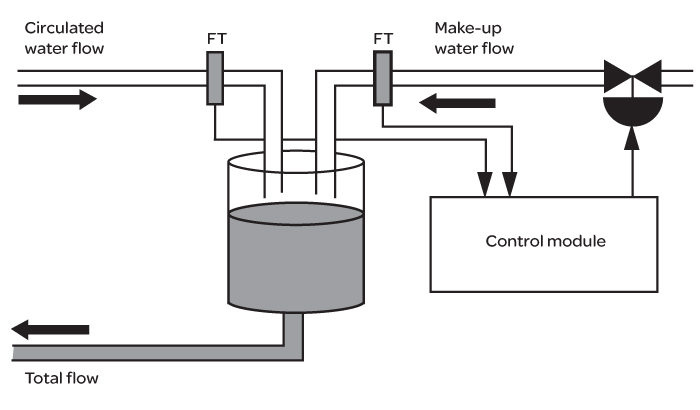 Circulated water flow

FT

FT

Make-up water flow

Control module

Total flow